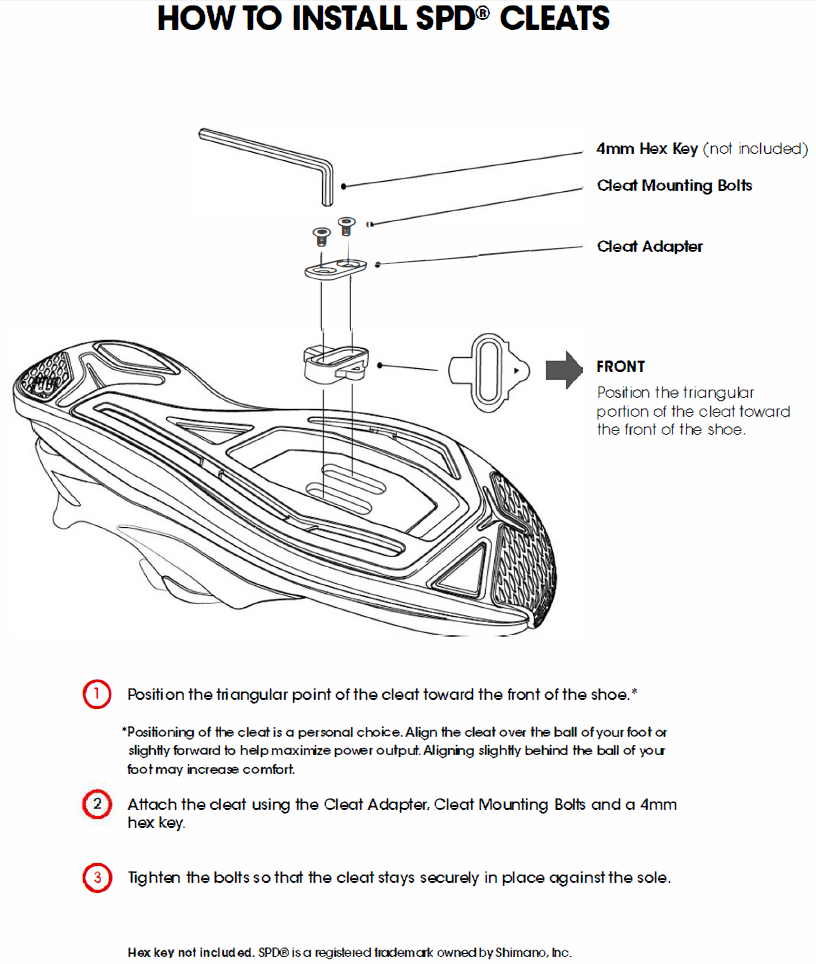 HOW TO INSTALL SPD® CLEATS

4mm Hex Key (not included)

Cleat Mounting Bolts

Cleat Adapter

FRONT

Position the triangular portion of the cleat toward the front of the shoe.

1 Position the triangular point of the cleat toward the front of the shoe.*

*Positioning of the cleat is a personal choice. Align the cleat over the ball of your foot or slightly forward to help maximize power output. Aligning slightly behind the ball of your foot may increase comfort.

2 Attach the cleat using the Cleat Adapter, Cleat Mounting Bolts and a 4mm hex key.

3 Tighten the bolts so that the cleat stays securely in place against the sole.

Hex key not included. SPD® is a registered trademark owned by Shimano, Inc.